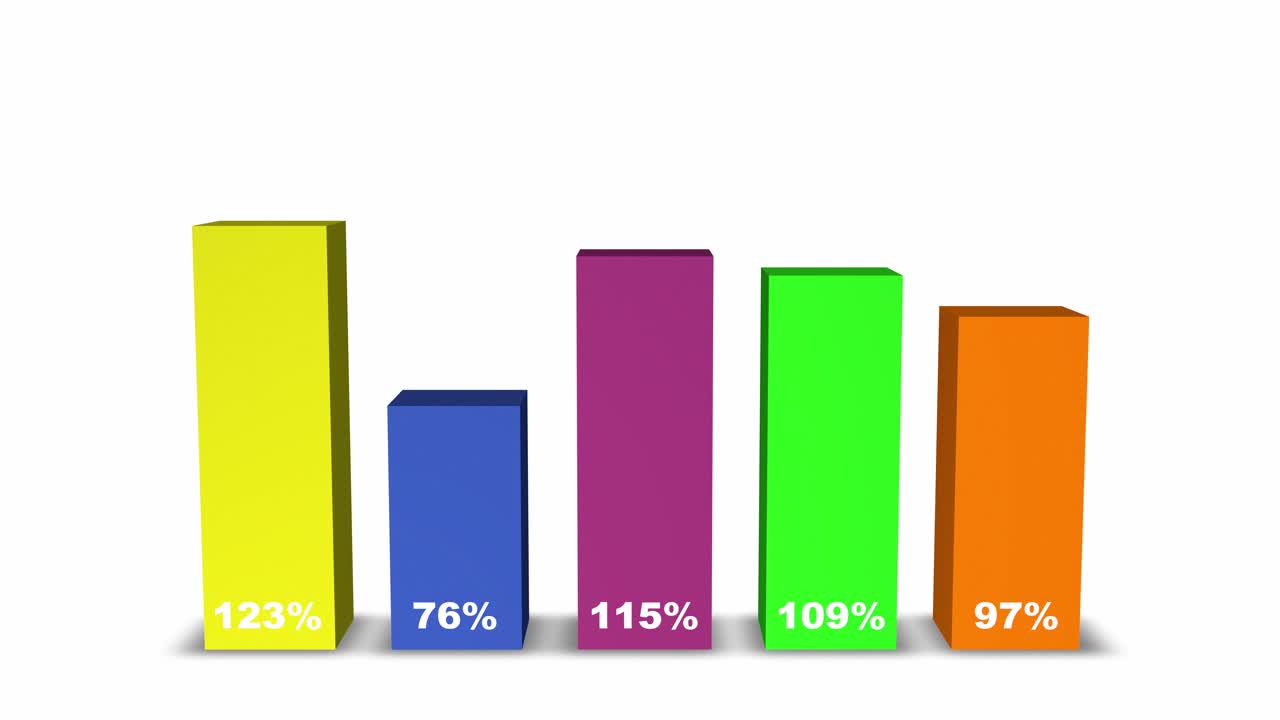 123%
76%
115%
109%
97%