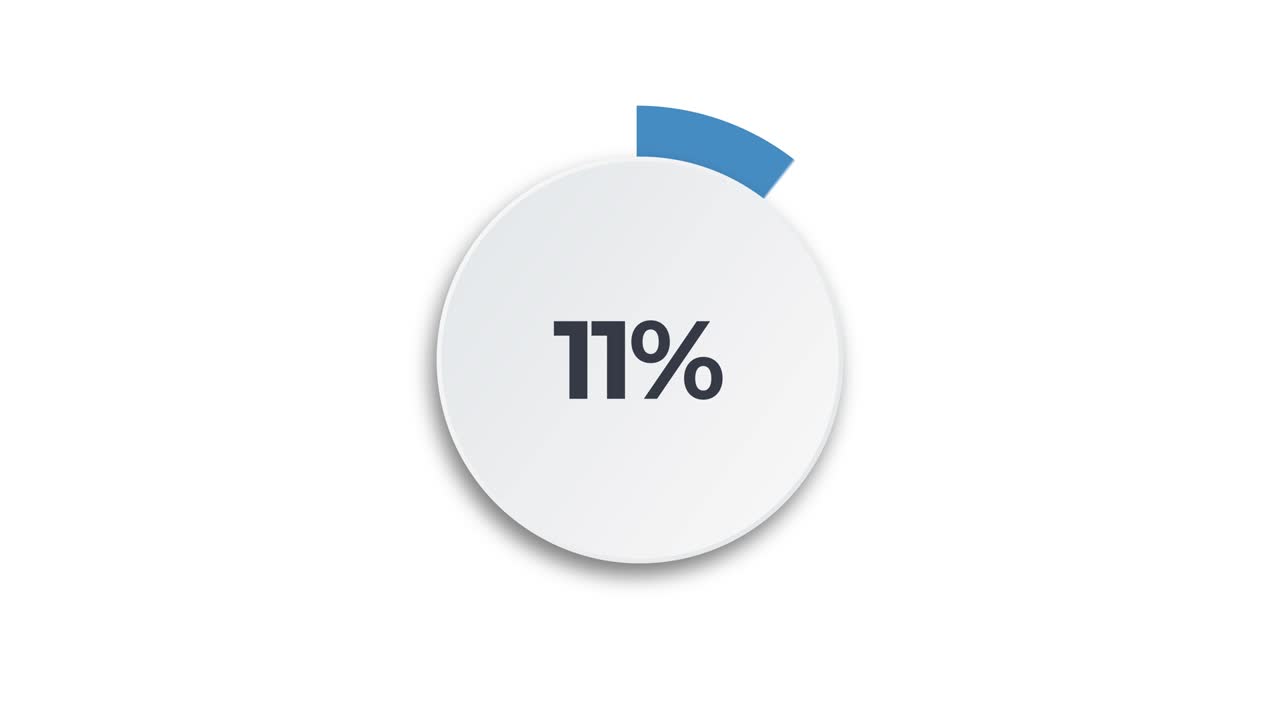 11%