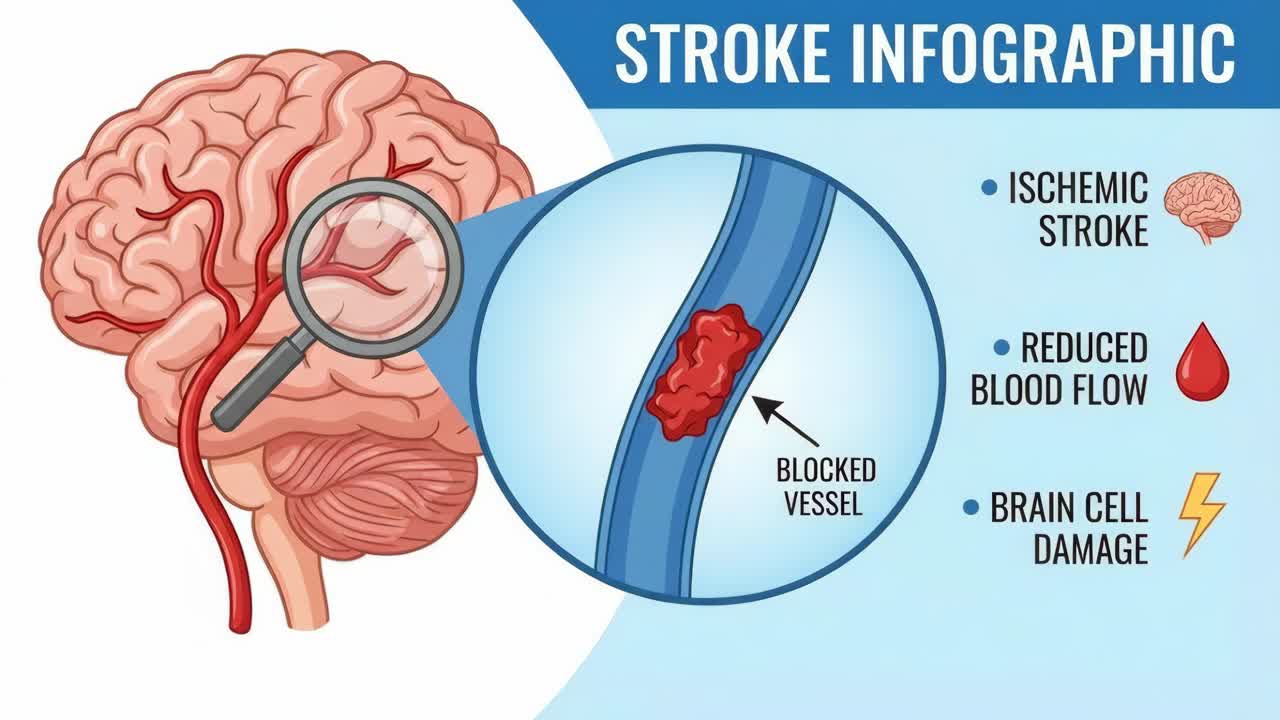 STROKE INFOGRAPHIC

BLOCKED VESSEL

• ISCHEMIC STROKE

• REDUCED BLOOD FLOW

• BRAIN CELL DAMAGE