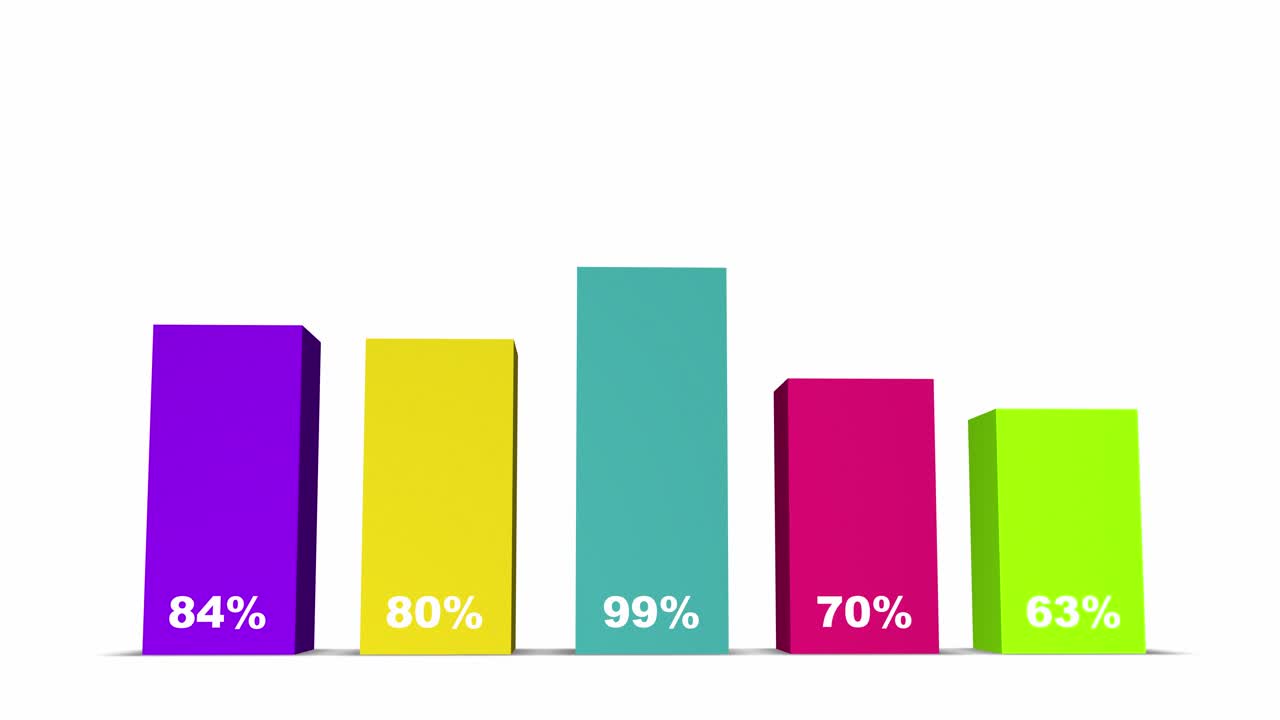 84%
80%
99%
70%
63%