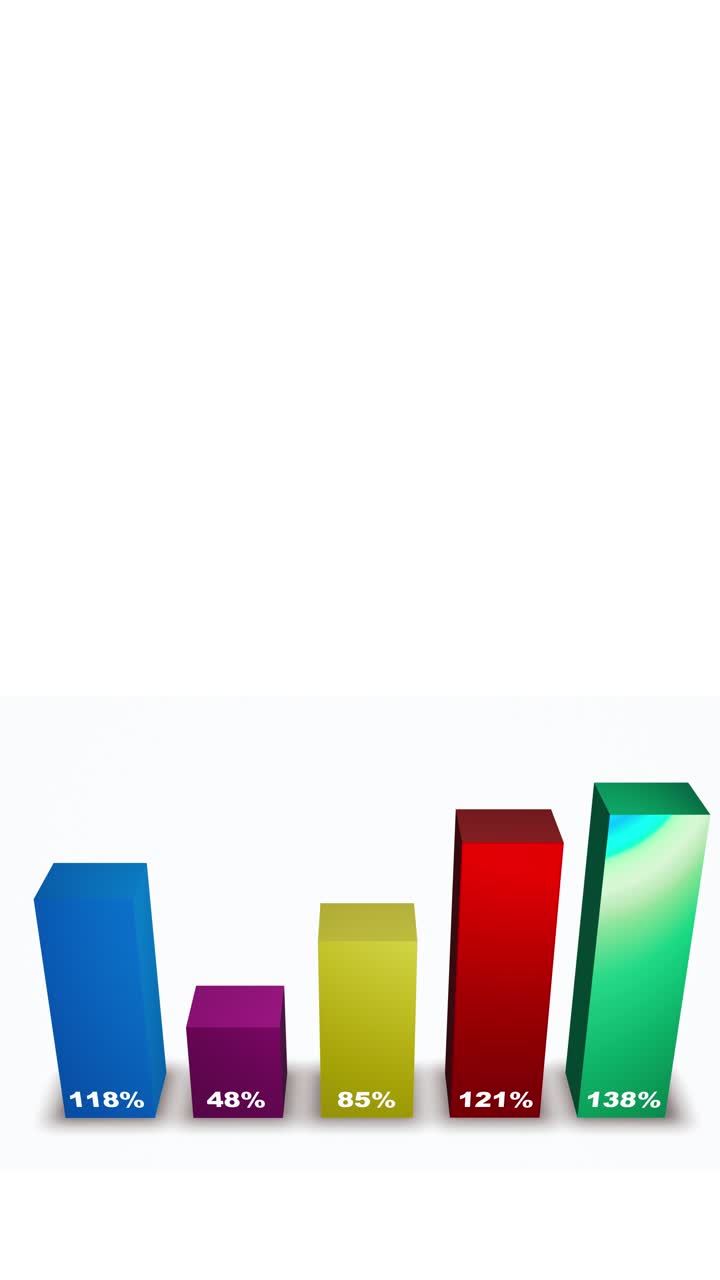 118%
48%
85%
121%
138%