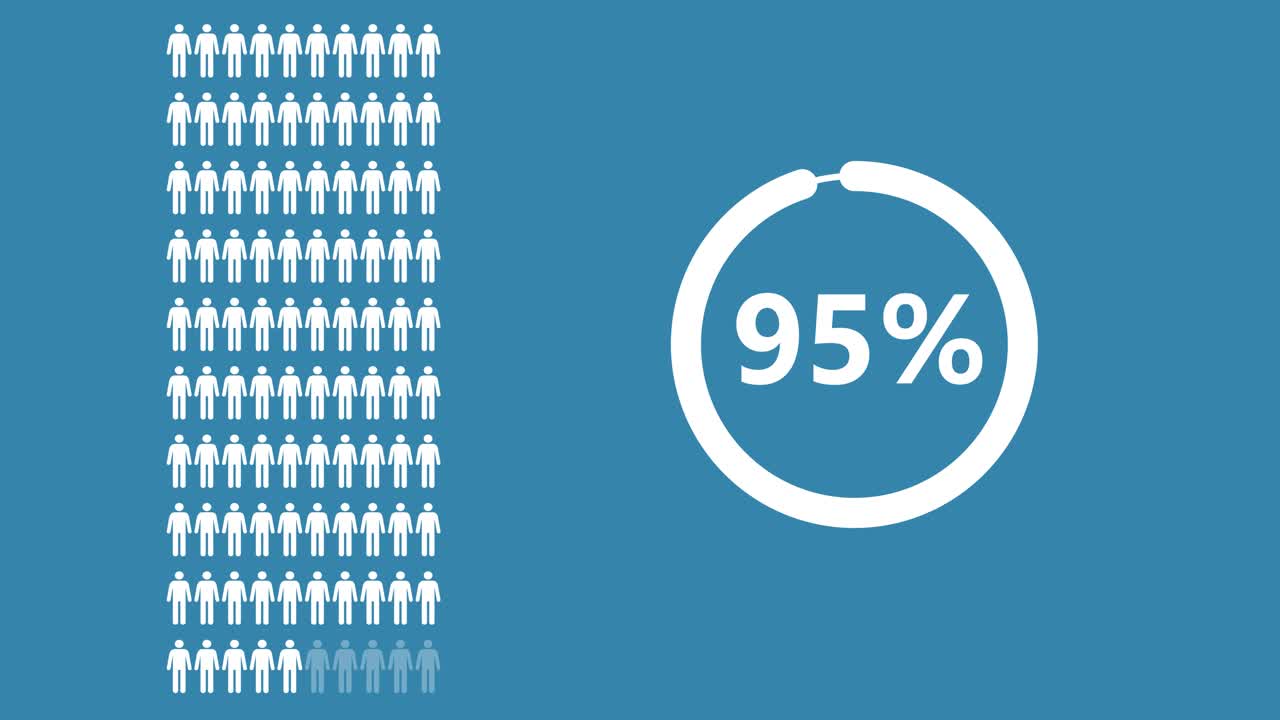 95%