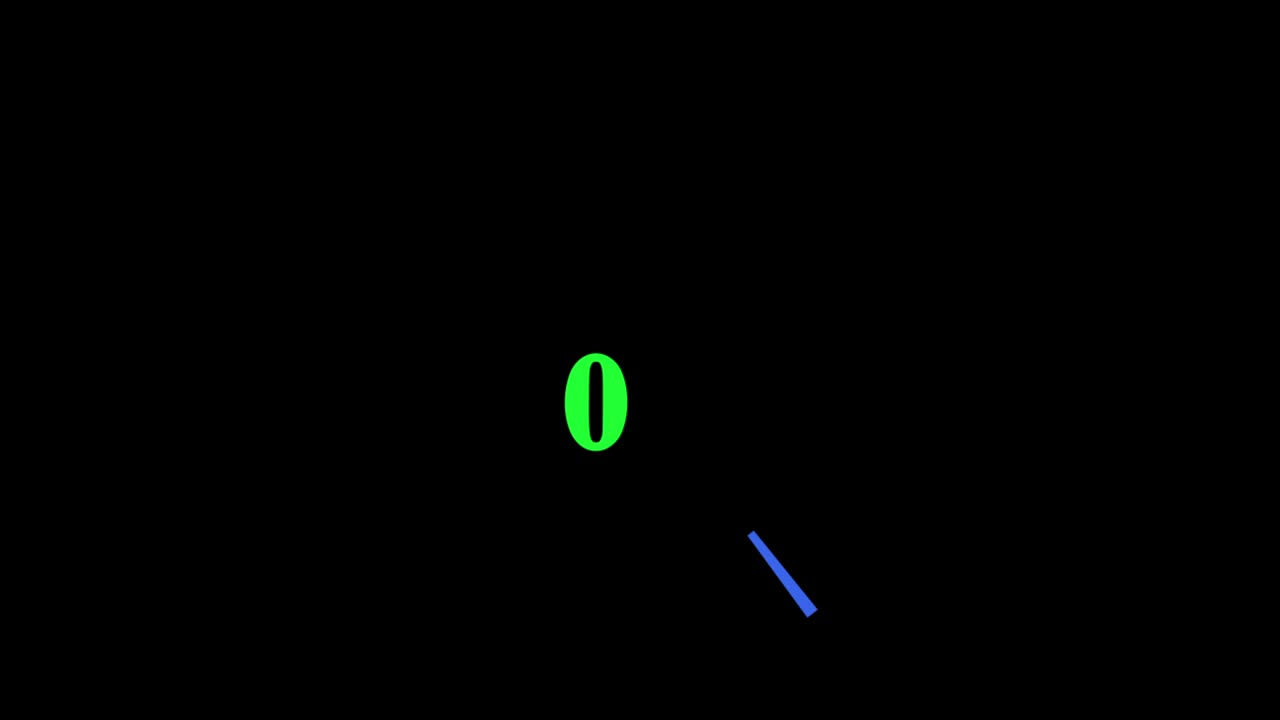 0