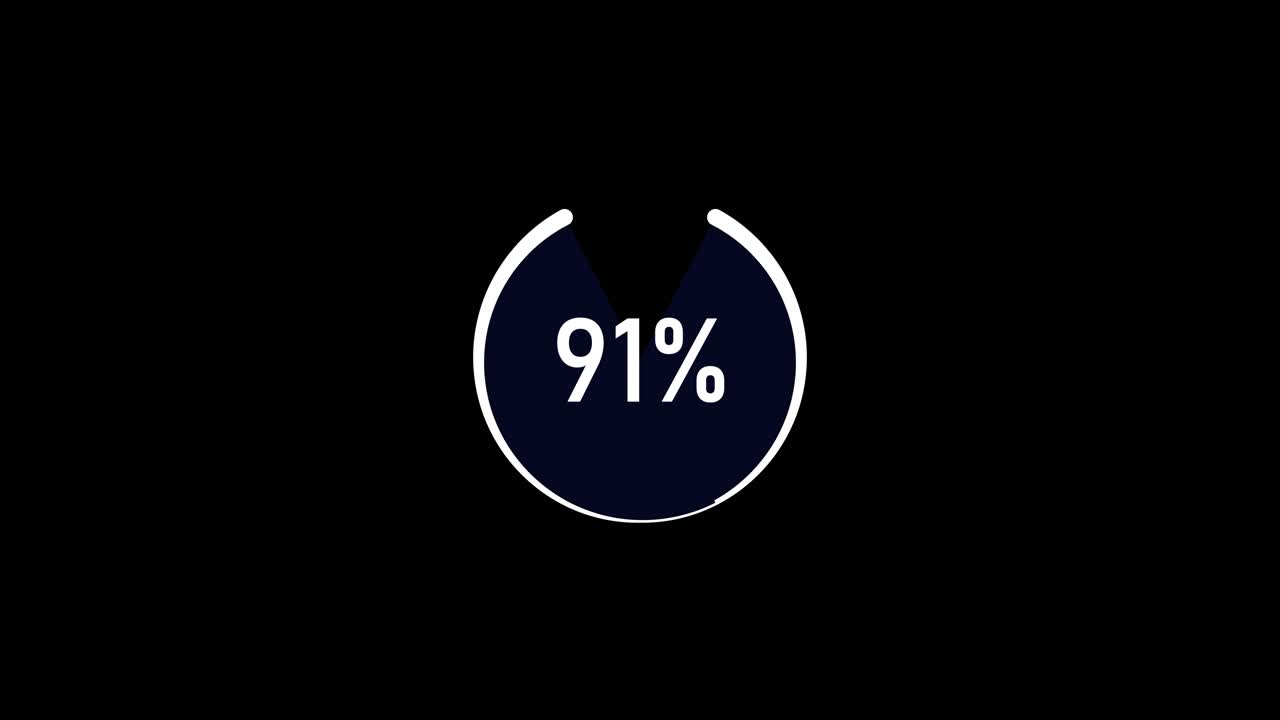 91%