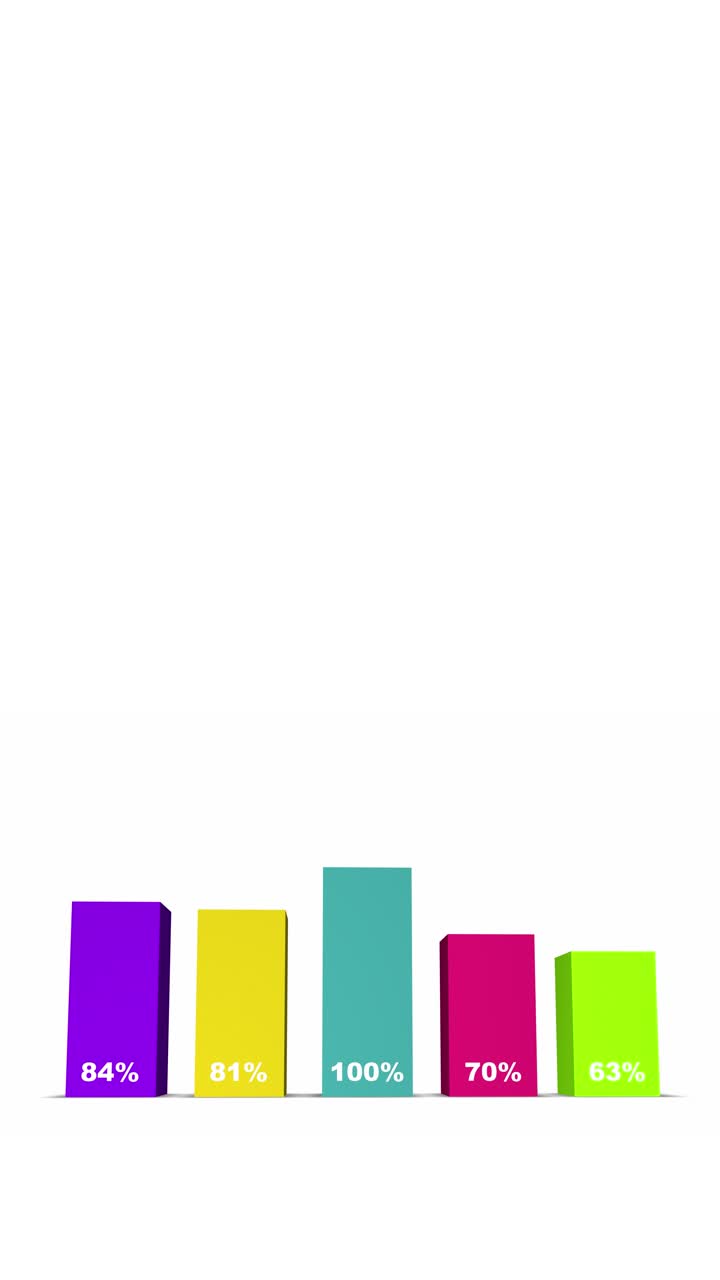 84%
81%
100%
70%
63%