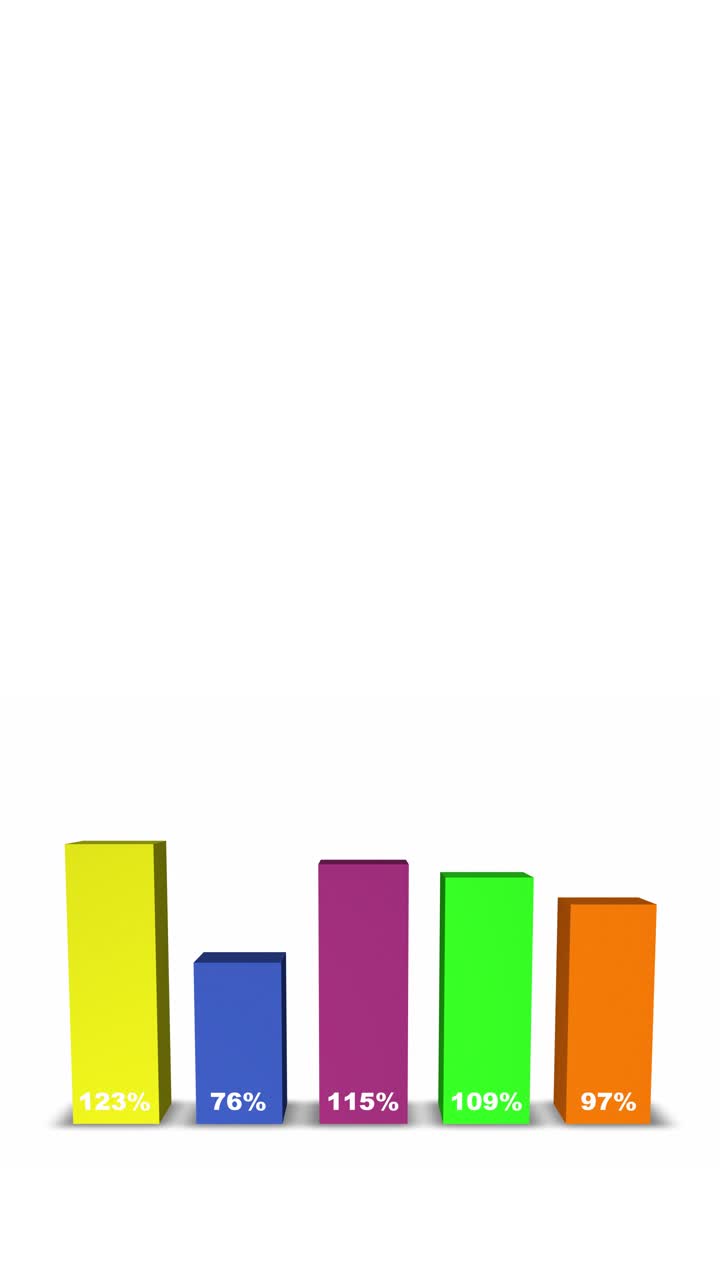 123%
76%
115%
109%
97%