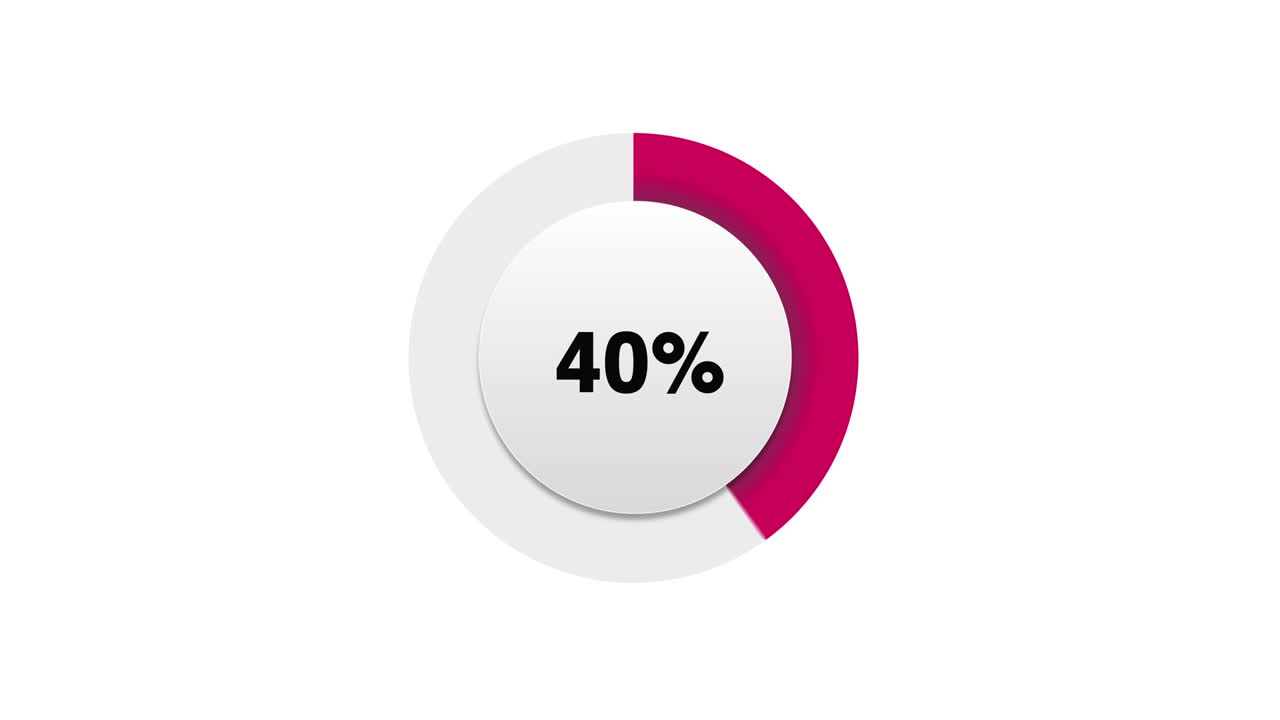 40%