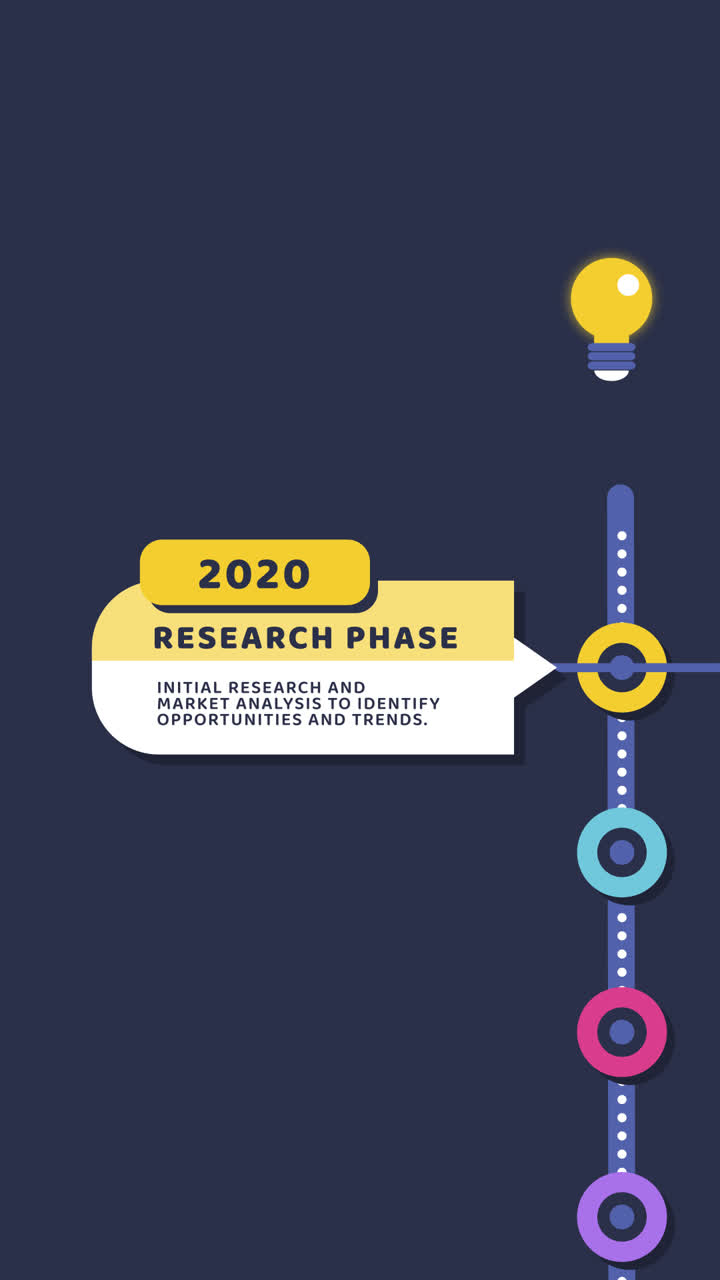 2020

RESEARCH PHASE

INITIAL RESEARCH AND MARKET ANALYSIS TO IDENTIFY OPPORTUNITIES AND TRENDS.