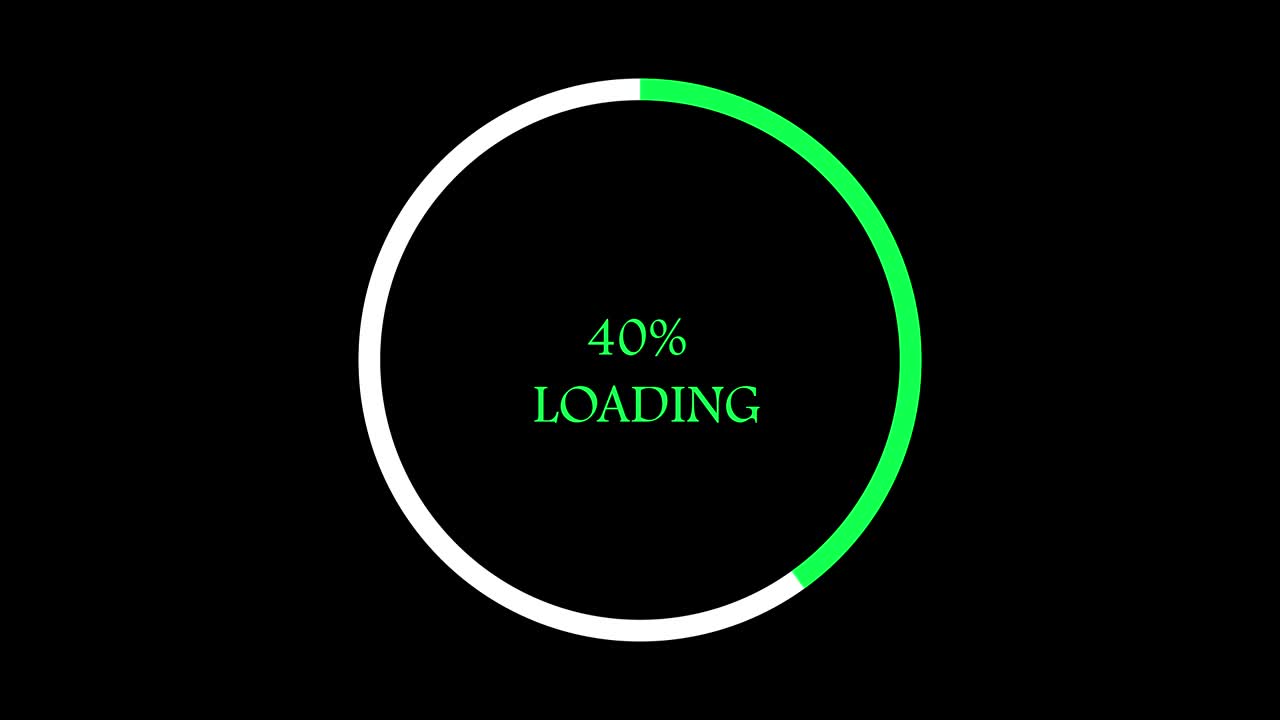 40%
LOADING