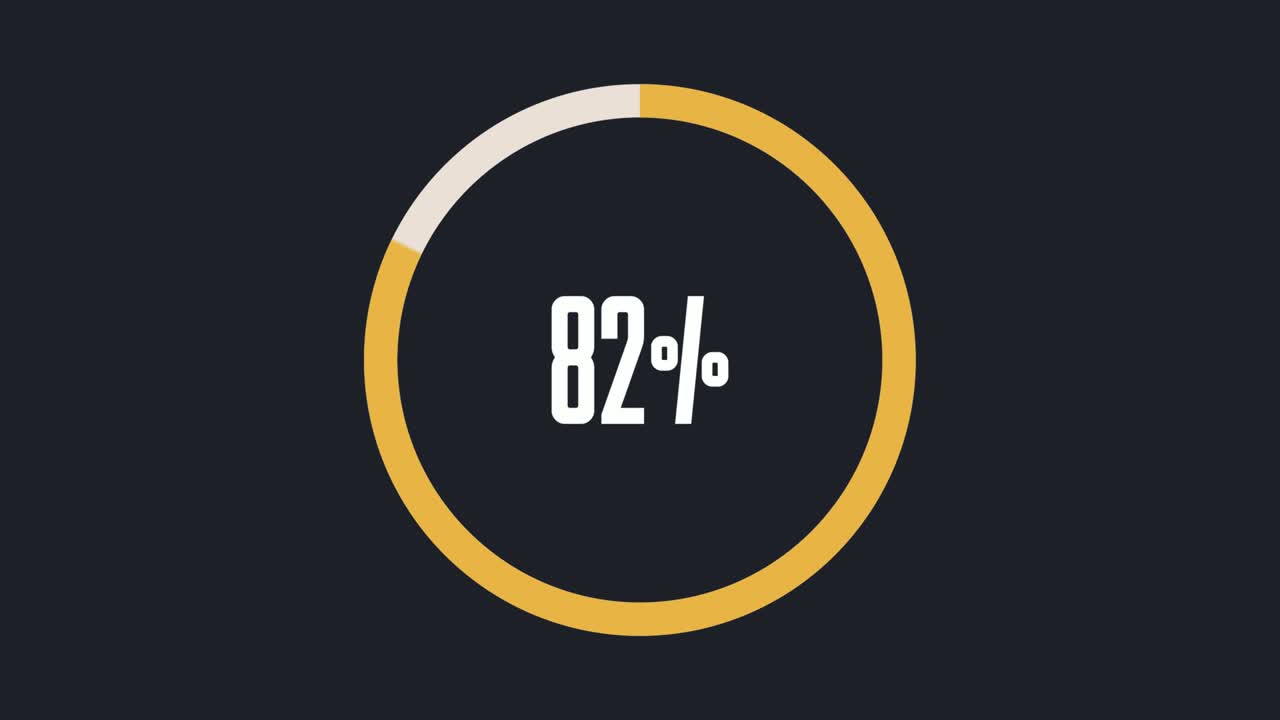 82%