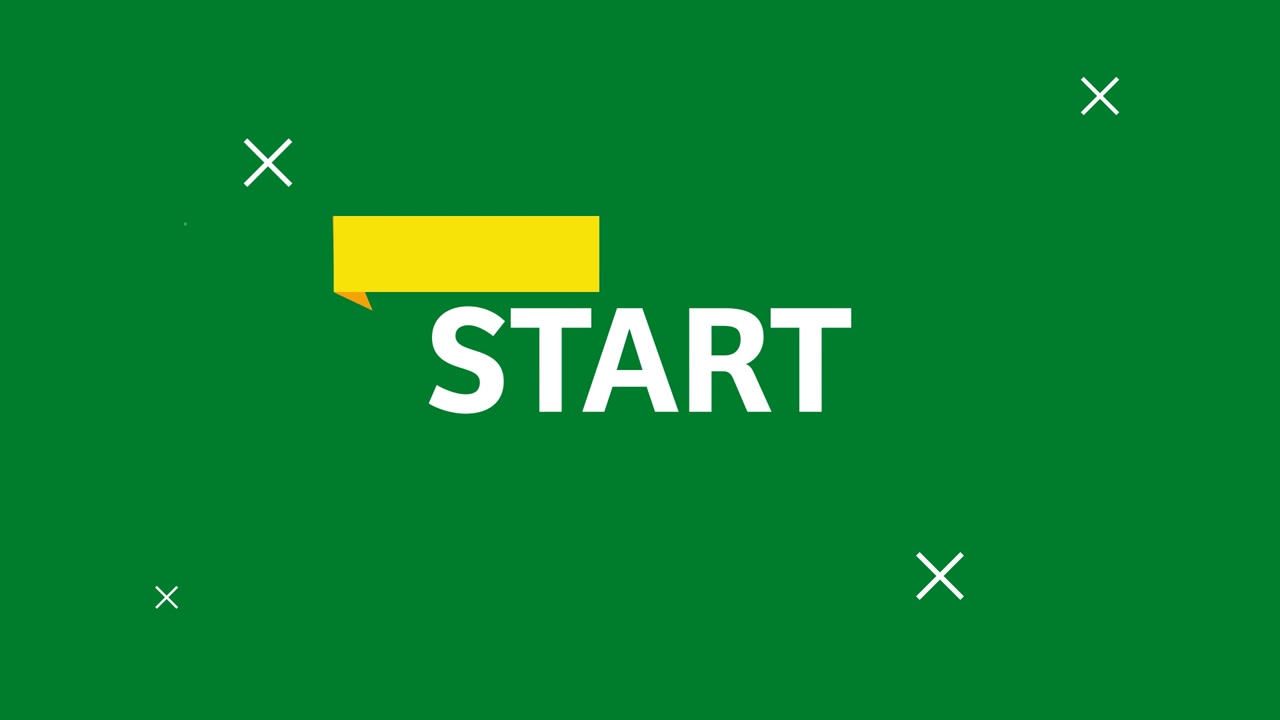 START