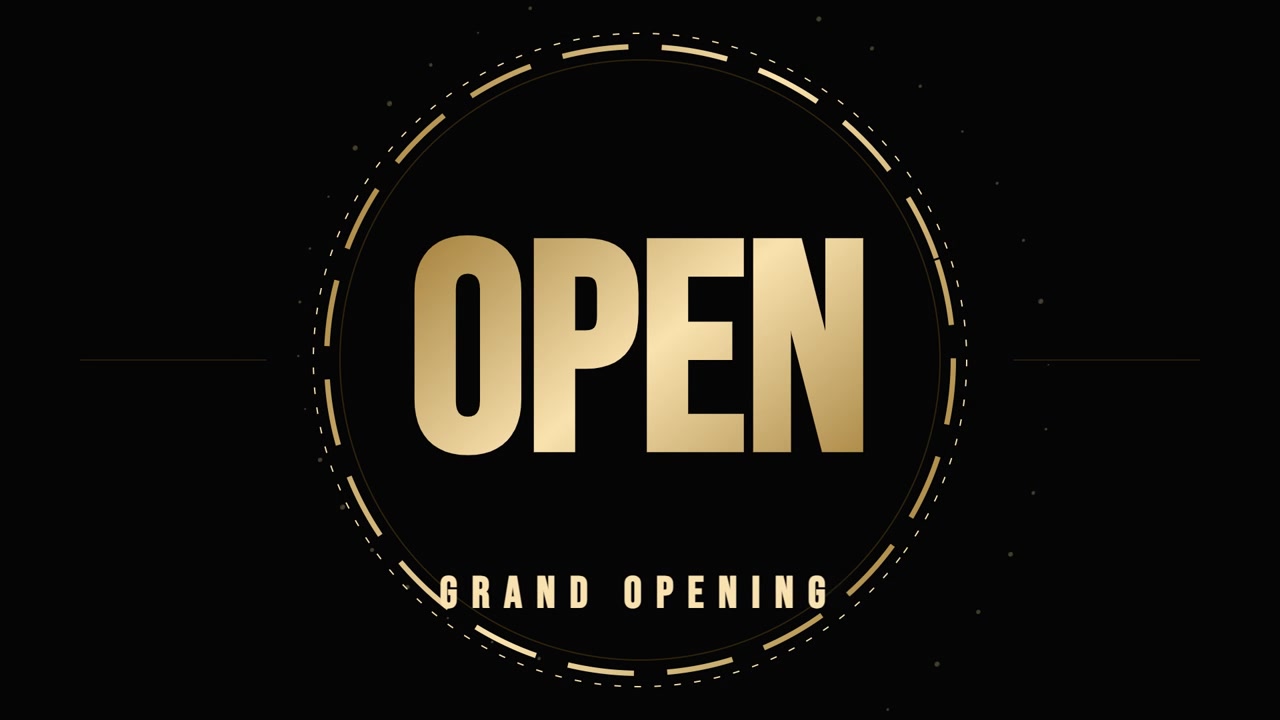 OPEN

GRAND OPENING