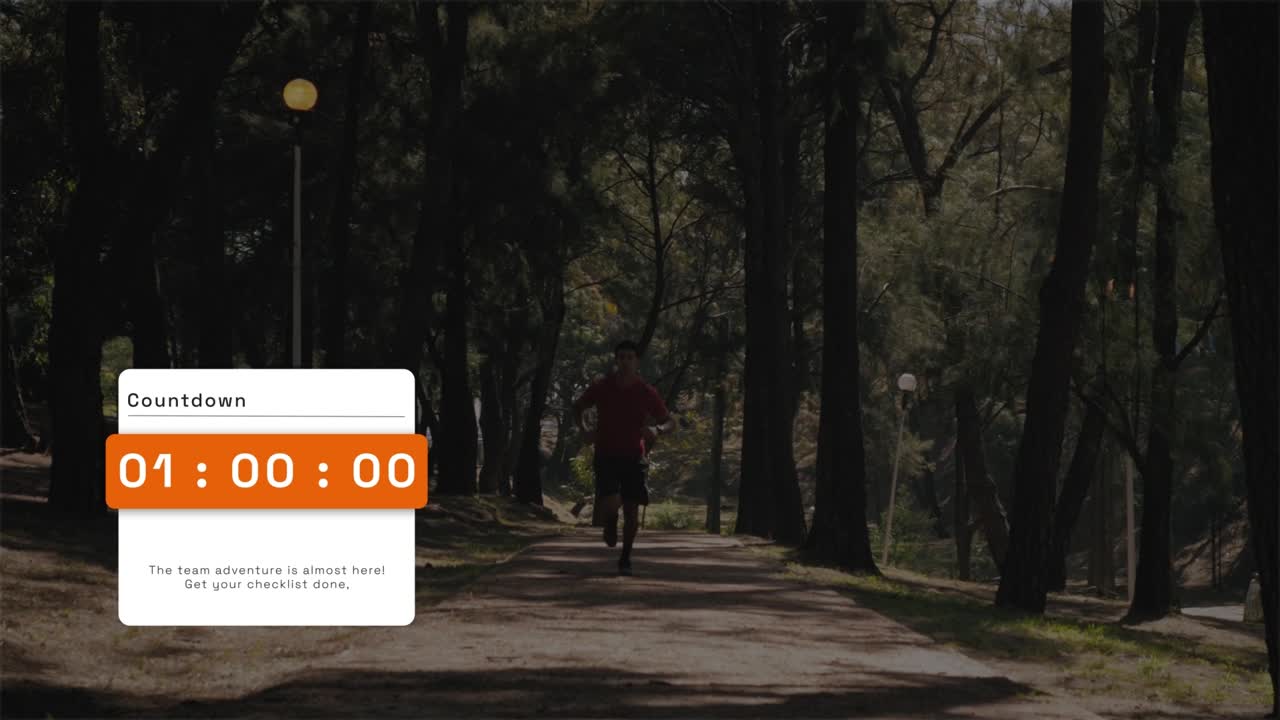 Countdown

01 : 00 : 00

The team adventure is almost here!
Get your checklist done,