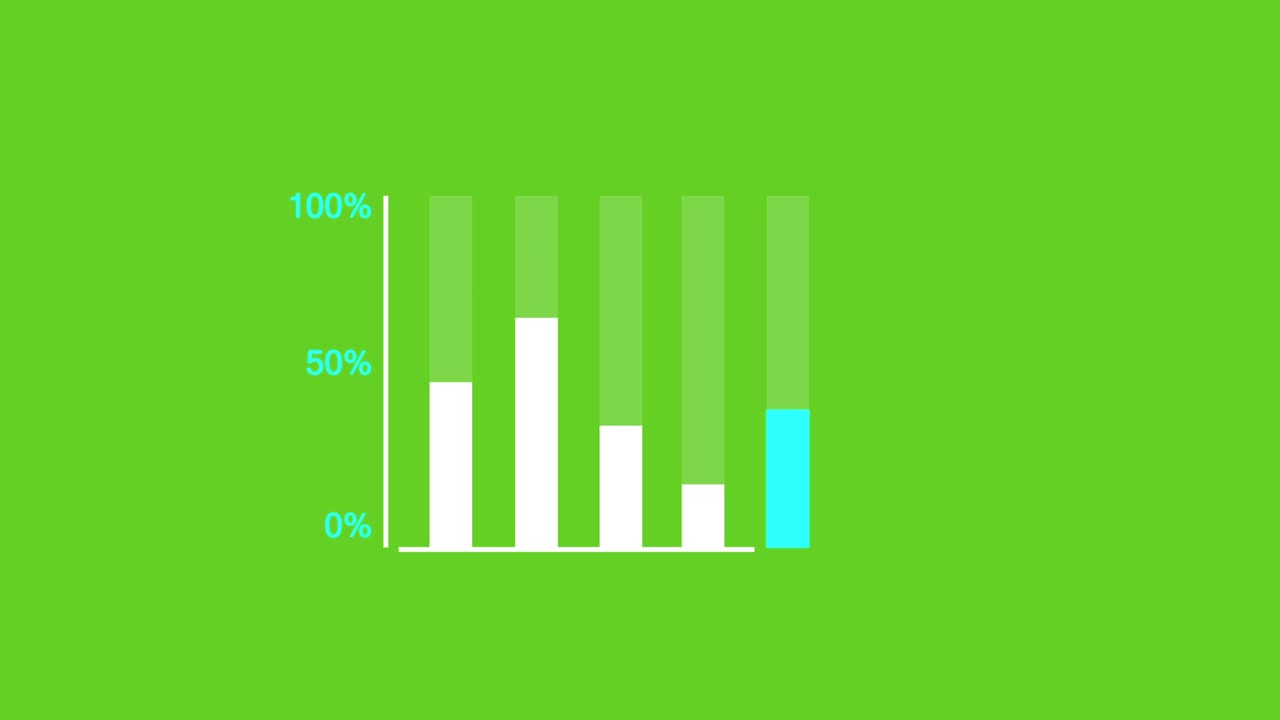 100%
50%
0%